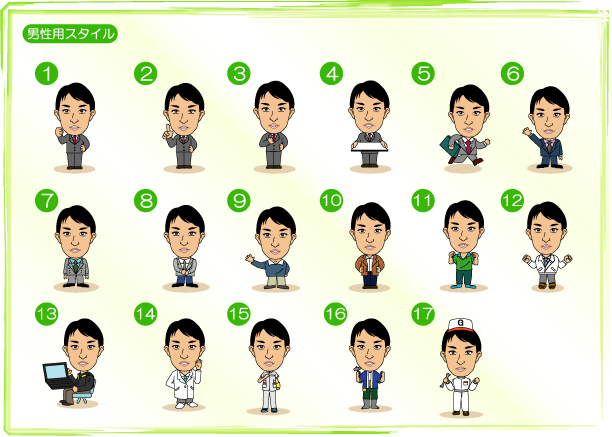 男性用スタイル

1 2 3 4 5 6

7 8 9 10 11 12

13 14 15 16 17

G